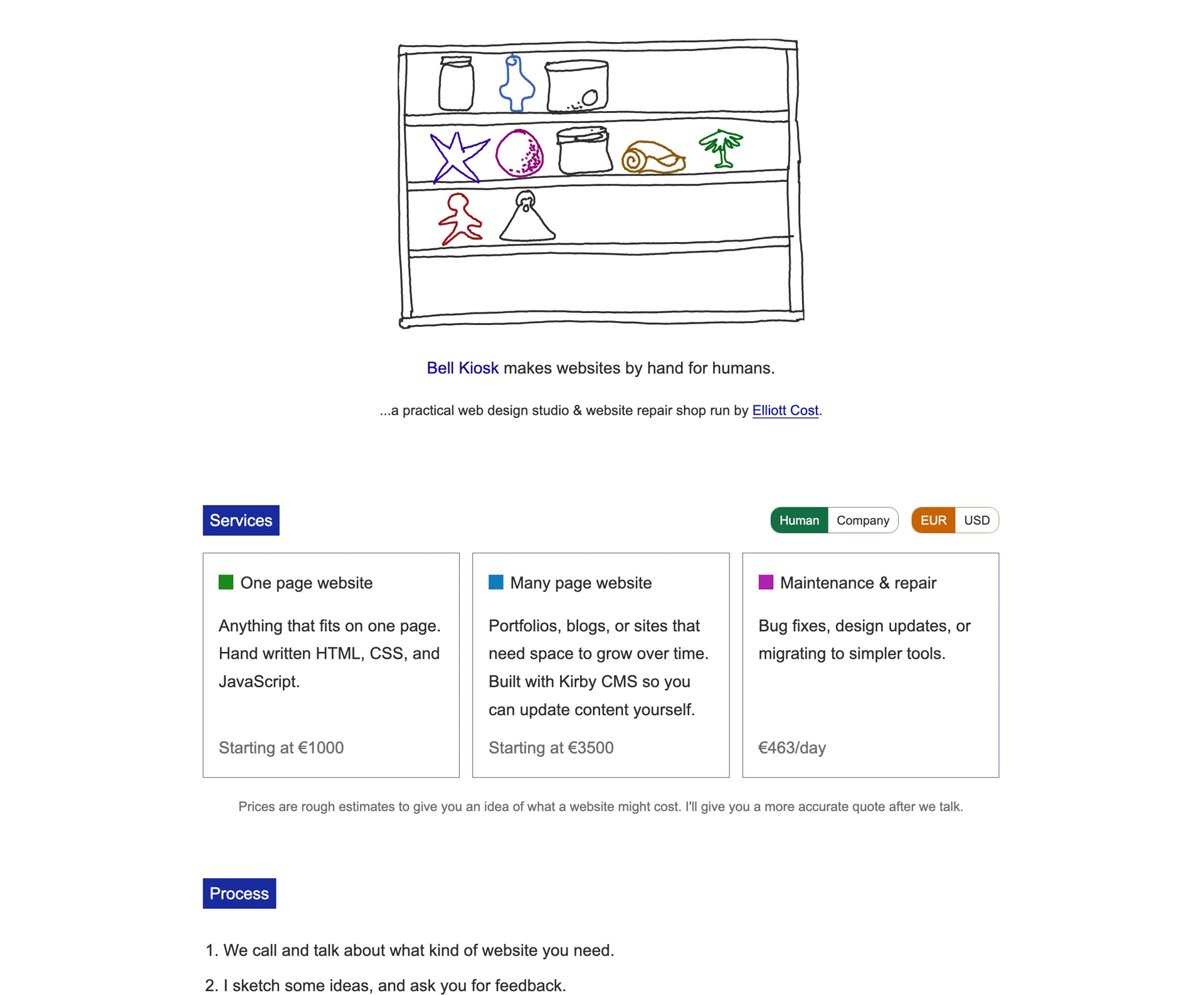 Bell Kiosk makes websites by hand for humans.

...a practical web design studio & website repair shop run by Elliott Cost.

Services

Human Company EUR USD

One page website

Anything that fits on one page. Hand written HTML, CSS, and JavaScript.

Starting at €1000

Many page website

Portfolios, blogs, or sites that need space to grow over time. Built with Kirby CMS so you can update content yourself.

Starting at €3500

Maintenance & repair

Bug fixes, design updates, or migrating to simpler tools.

€463/day

Prices are rough estimates to give you an idea of what a website might cost. I'll give you a more accurate quote after we talk.

Process

1. We call and talk about what kind of website you need.

2. I sketch some ideas, and ask you for feedback.