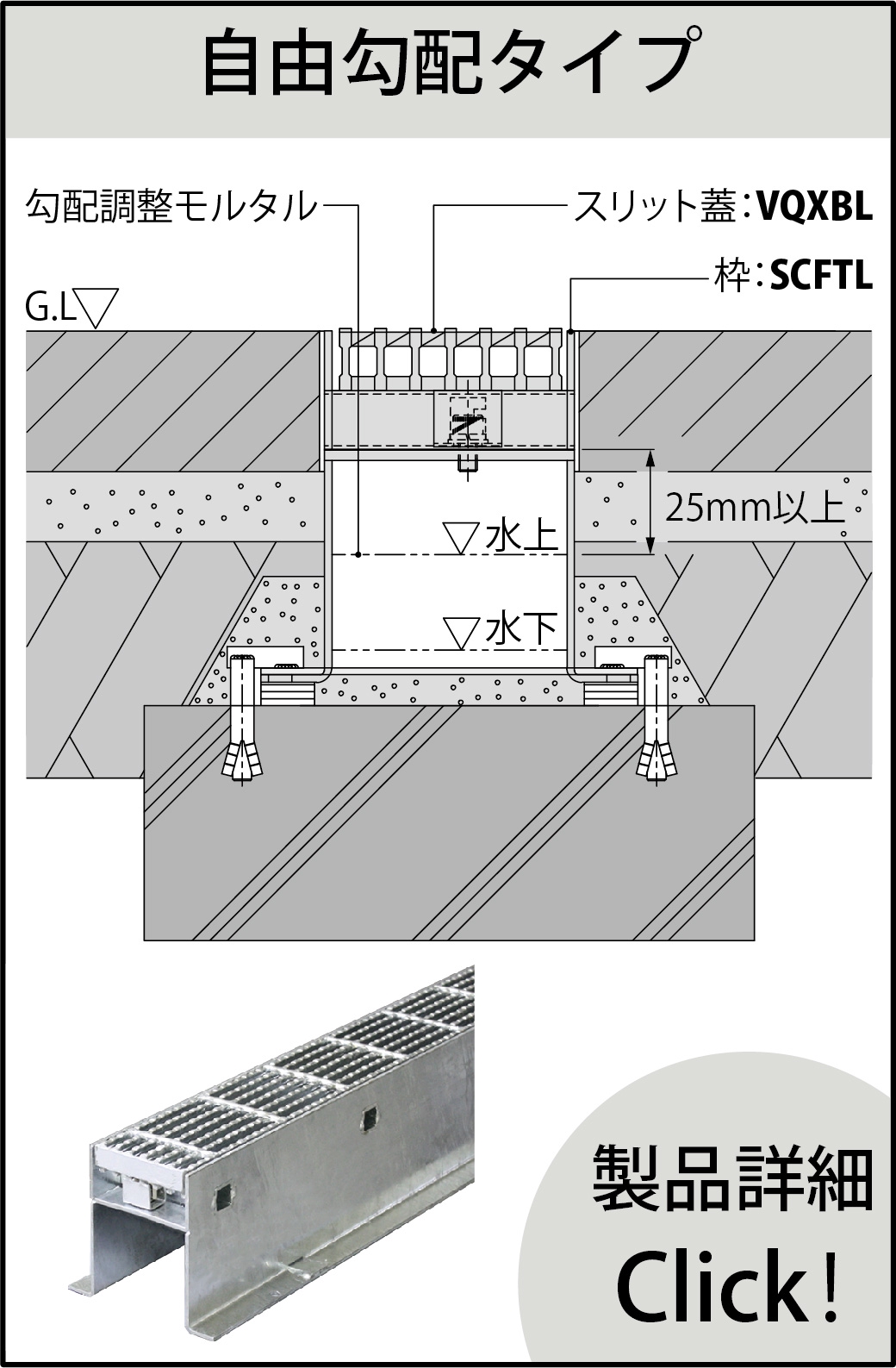 自由勾配タイプ

勾配調整モルタル

スリット蓋：VQXBL

枠：SCFTL

G.L▽

25mm以上

▽水上

▽水下

製品詳細

Click！